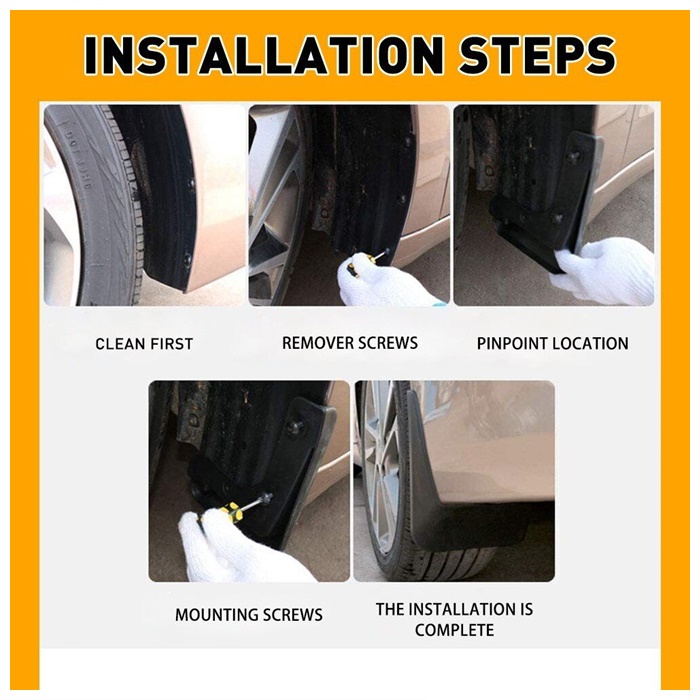 INSTALLATION STEPS

CLEAN FIRST

REMOVER SCREWS

PINPOINT LOCATION

MOUNTING SCREWS

THE INSTALLATION IS COMPLETE